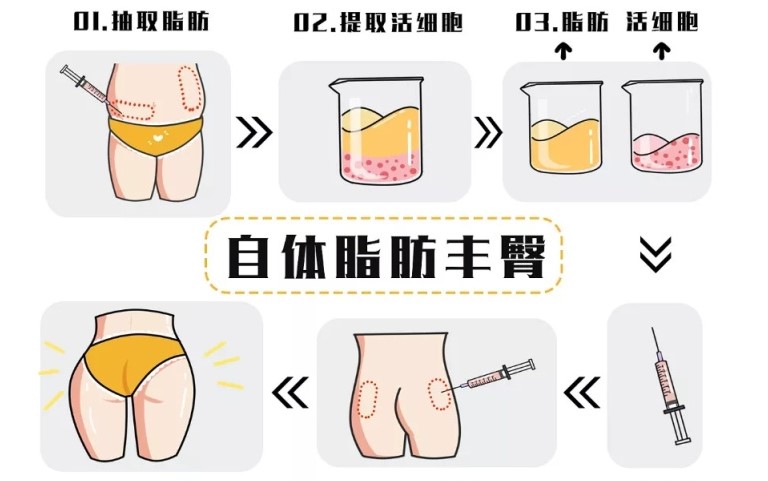 01.抽取脂肪

02.提取活细胞

03.脂肪 活细胞

自体脂肪丰臀